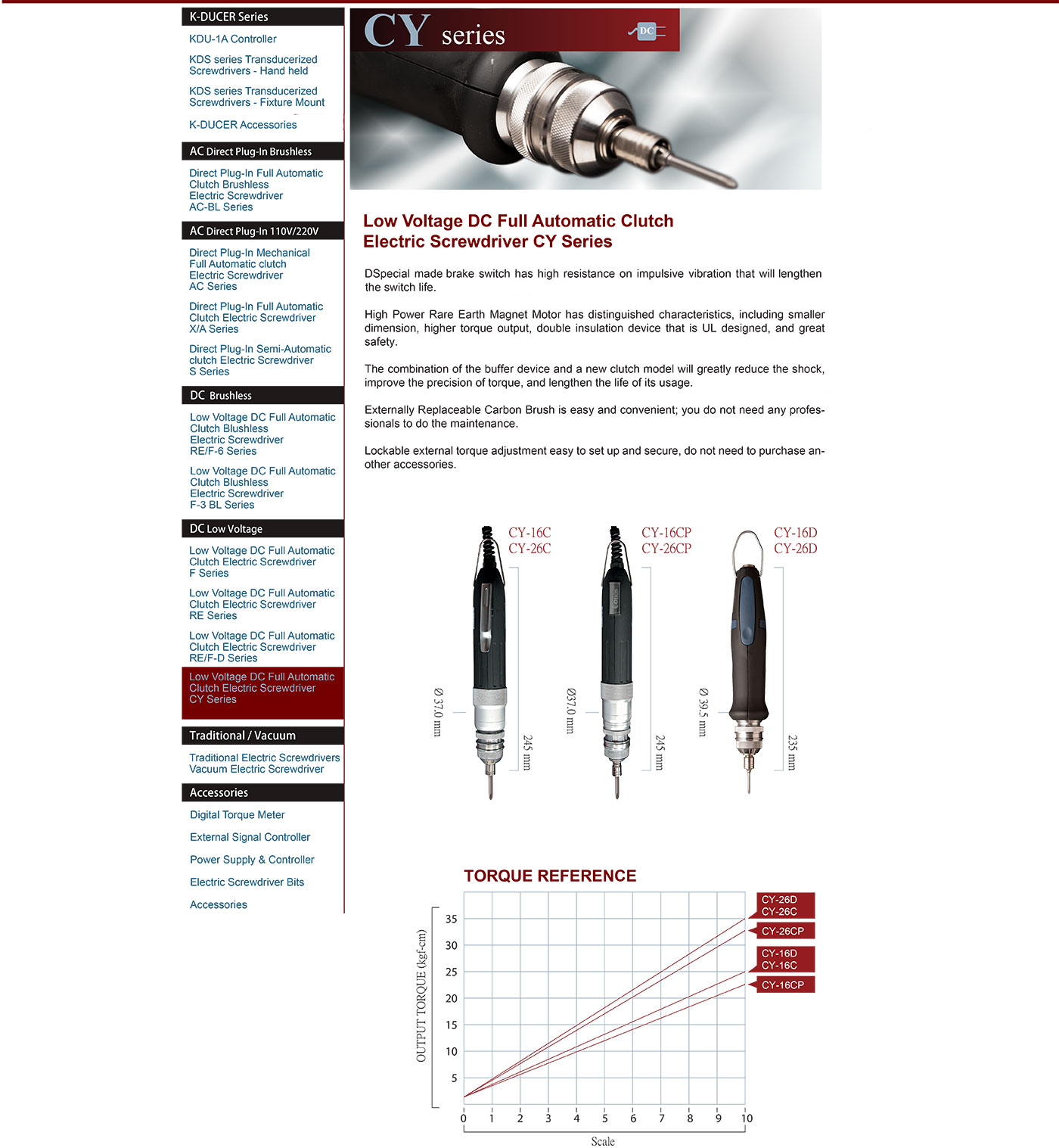 K-DUCER Series

KDU-1A Controller

KDS series Transducerized Screwdrivers - Hand held

KDS series Transducerized Screwdrivers - Fixture Mount

K-DUCER Accessories

AC Direct Plug-In Brushless

Direct Plug-In Full Automatic Clutch Brushless Electric Screwdriver AC-BL Series

AC Direct Plug-In 110V/220V

Direct Plug-In Mechanical Full Automatic clutch Electric Screwdriver AC Series

Direct Plug-In Full Automatic Clutch Electric Screwdriver X/A Series

Direct Plug-In Semi-Automatic clutch Electric Screwdriver S Series

DC Brushless

Low Voltage DC Full Automatic Clutch Blushless Electric Screwdriver RE/F-6 Series

Low Voltage DC Full Automatic Clutch Blushless Electric Screwdriver F-3 BL Series

DC Low Voltage

Low Voltage DC Full Automatic Clutch Electric Screwdriver F Series

Low Voltage DC Full Automatic Clutch Electric Screwdriver RE Series

Low Voltage DC Full Automatic Clutch Electric Screwdriver RE/F-D Series

Low Voltage DC Full Automatic Clutch Electric Screwdriver CY Series

Traditional / Vacuum

Traditional Electric Screwdrivers
Vacuum Electric Screwdriver

Accessories

Digital Torque Meter

External Signal Controller

Power Supply & Controller

Electric Screwdriver Bits

Accessories

CY series DC

Low Voltage DC Full Automatic Clutch Electric Screwdriver CY Series

DSpecial made brake switch has high resistance on impulsive vibration that will lengthen the switch life.

High Power Rare Earth Magnet Motor has distinguished characteristics, including smaller dimension, higher torque output, double insulation device that is UL designed, and great safety.

The combination of the buffer device and a new clutch model will greatly reduce the shock, improve the precision of torque, and lengthen the life of its usage.

Externally Replaceable Carbon Brush is easy and convenient; you do not need any professionals to do the maintenance.

Lockable external torque adjustment easy to set up and secure, do not need to purchase another accessories.

CY-16C
CY-26C
Ø 37.0 mm
245 mm

CY-16CP
CY-26CP
Ø37.0 mm
245 mm

CY-16D
CY-26D
Ø 39.5 mm
235 mm

TORQUE REFERENCE

OUTPUT TORQUE (kgf-cm)
35
30
25
20
15
10
5
0 1 2 3 4 5 6 7 8 9 10
Scale

CY-26D
CY-26C
CY-26CP
CY-16D
CY-16C
CY-16CP